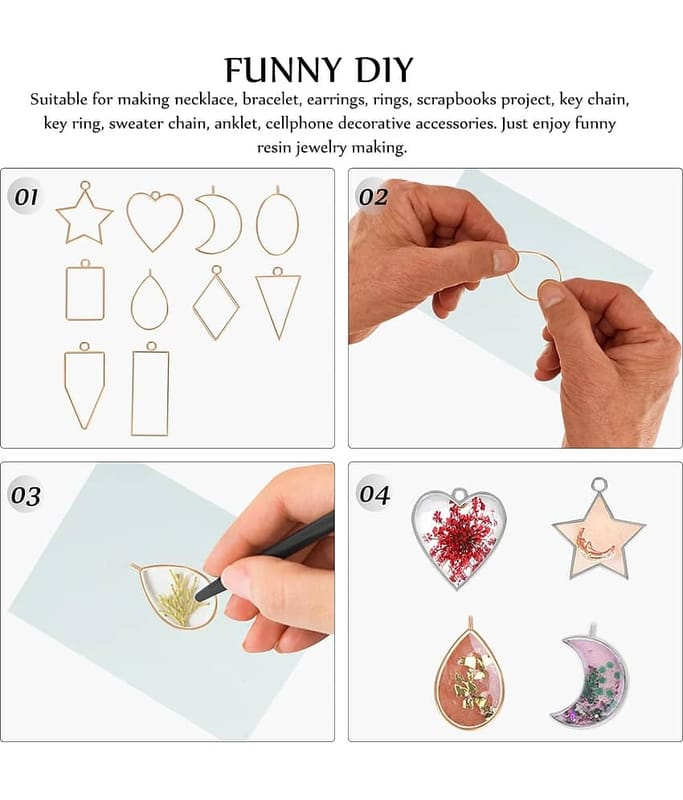 FUNNY DIY

Suitable for making necklace, bracelet, earrings, rings, scrapbooks project, key chain, key ring, sweater chain, anklet, cellphone decorative accessories. Just enjoy funny resin jewelry making.

01

02

03

04