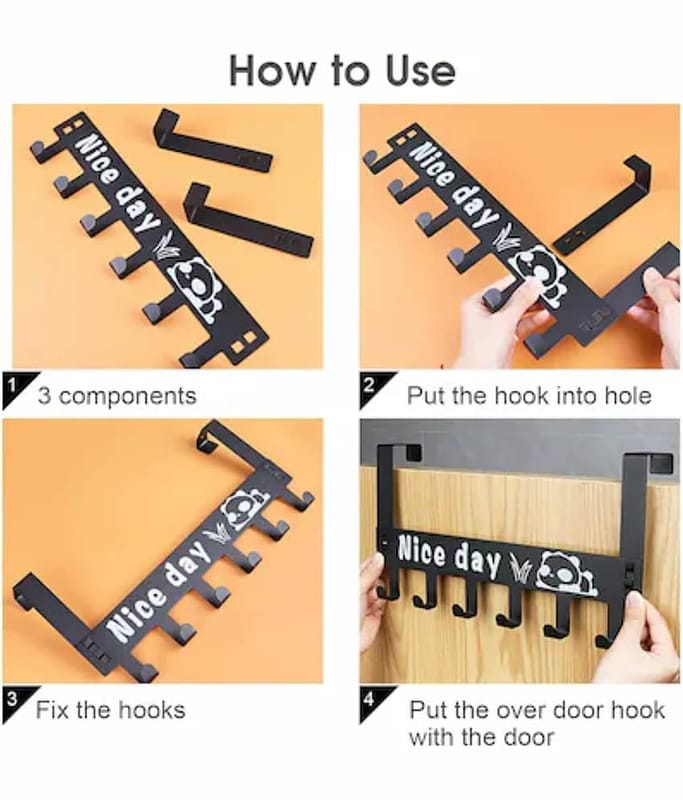 How to Use

Nice day

1 3 components

Nice day

2 Put the hook into hole

Nice day

3 Fix the hooks

Nice day

4 Put the over door hook with the door