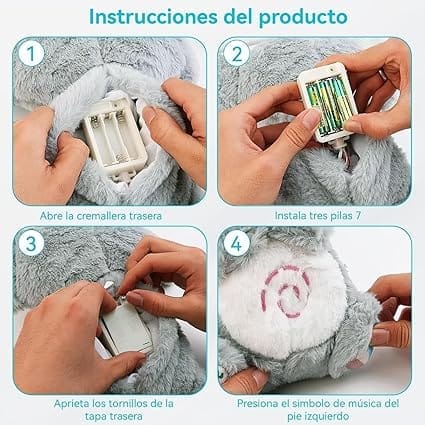 Instrucciones del producto

1

Abre la cremallera trasera

2

Instala tres pilas 7

3

Aprieta los tornillos de la tapa trasera

4

Presiona el símbolo de música del pie izquierdo