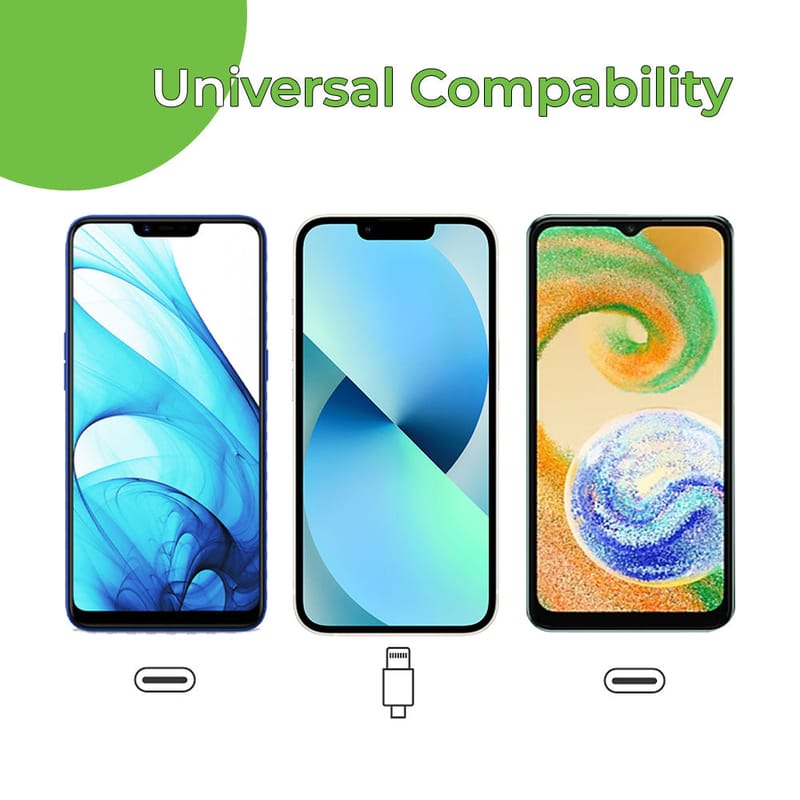 Universal Compability