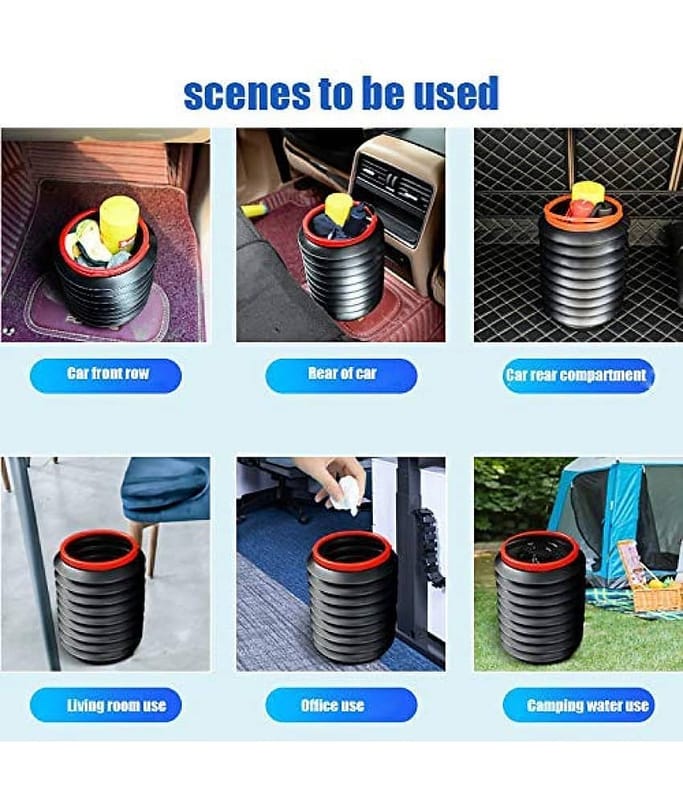 scenes to be used

Car front row

Rear of car

Car rear compartment

Living room use

Office use

Camping water use