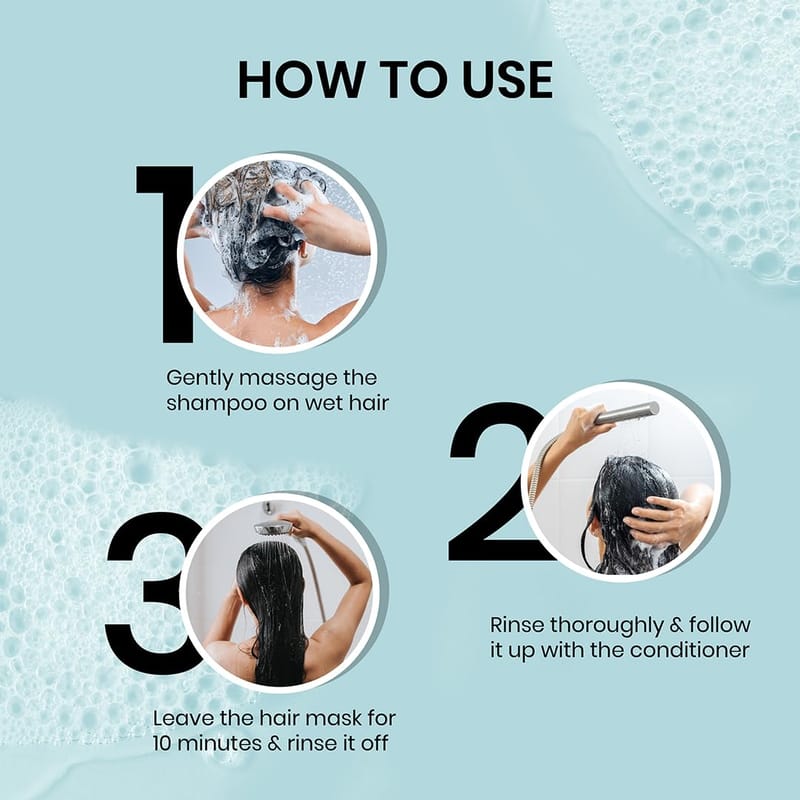 HOW TO USE

1

Gently massage the shampoo on wet hair

2

Rinse thoroughly & follow it up with the conditioner

3

Leave the hair mask for 10 minutes & rinse it off