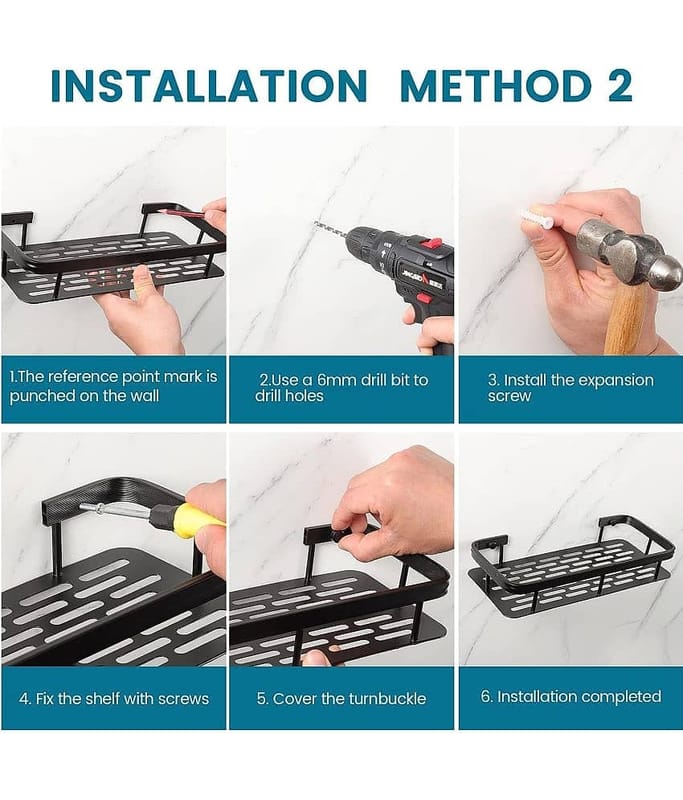 INSTALLATION METHOD 2

1.The reference point mark is punched on the wall

2.Use a 6mm drill bit to drill holes

3. Install the expansion screw

4. Fix the shelf with screws

5. Cover the turnbuckle

6. Installation completed