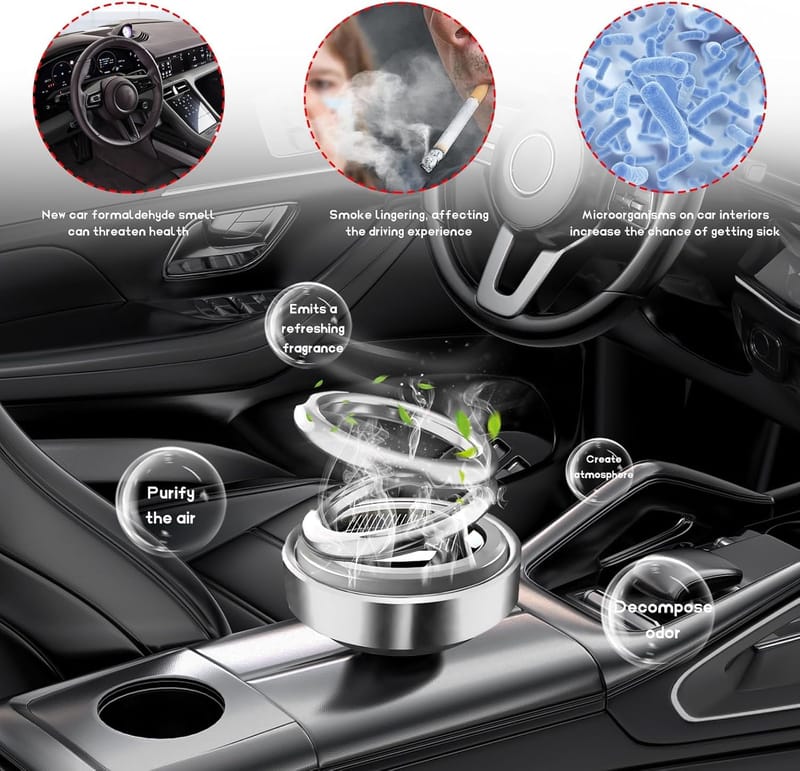 New car formaldehyde smell can threaten health

Smoke lingering, affecting the driving experience

Microorganisms on car interiors increase the chance of getting sick

Emits a refreshing fragrance

Purify the air

Create atmosphere

Decompose odor