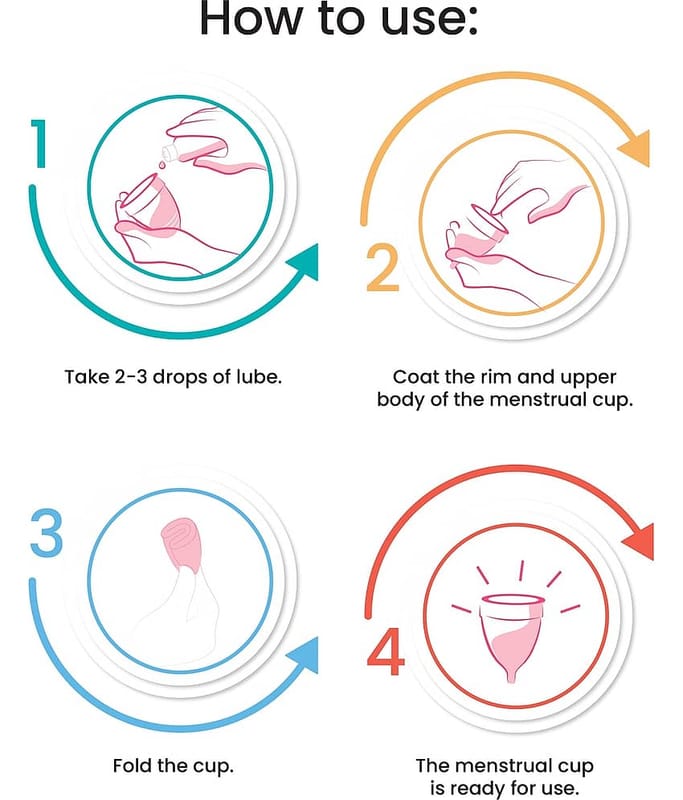 How to use:

1

Take 2-3 drops of lube.

2

Coat the rim and upper body of the menstrual cup.

3

Fold the cup.

4

The menstrual cup is ready for use.