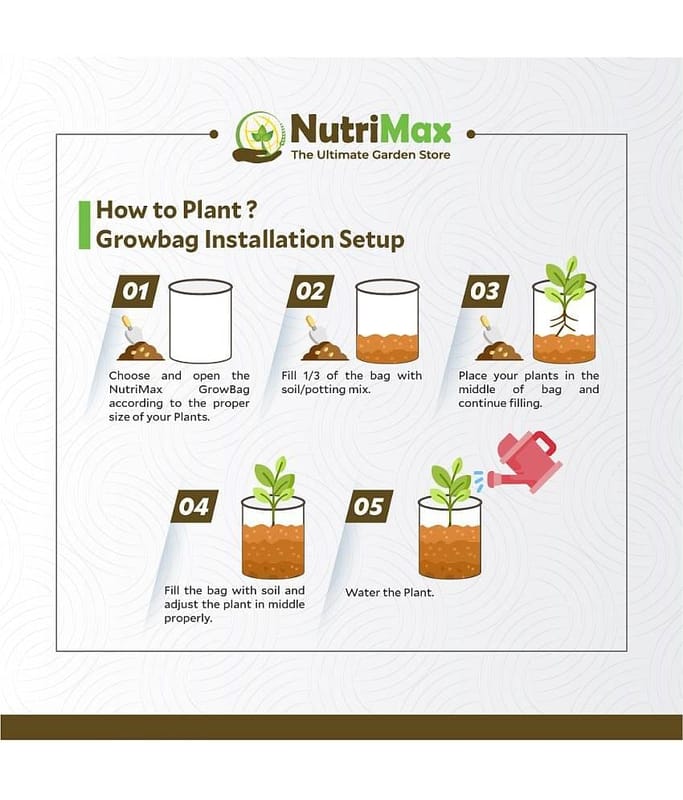 NutriMax
The Ultimate Garden Store

How to Plant ?
Growbag Installation Setup

01
Choose and open the NutriMax GrowBag according to the proper size of your Plants.

02
Fill 1/3 of the bag with soil/potting mix.

03
Place your plants in the middle of bag and continue filling.

04
Fill the bag with soil and adjust the plant in middle properly.

05
Water the Plant.