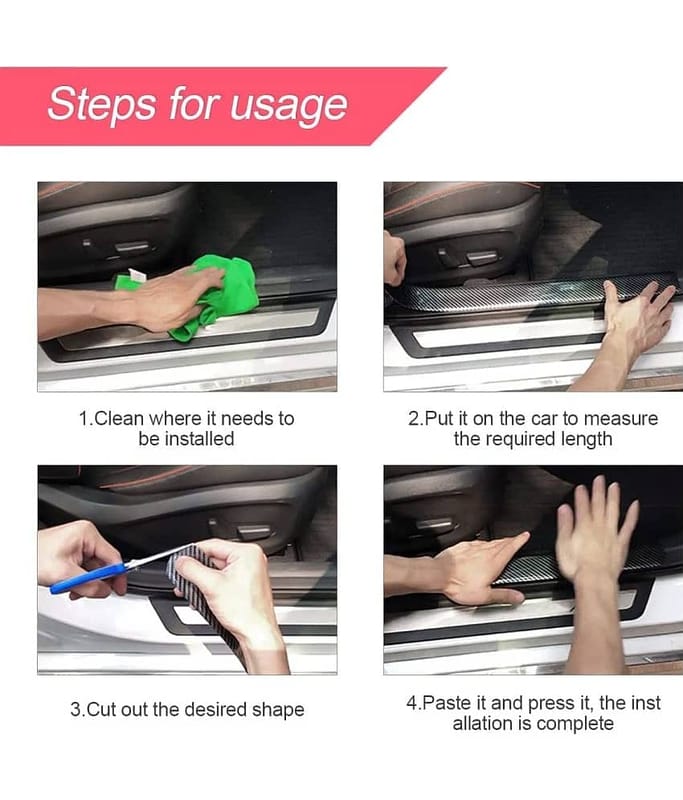 Steps for usage

1.Clean where it needs to be installed

2.Put it on the car to measure the required length

3.Cut out the desired shape

4.Paste it and press it, the inst allation is complete