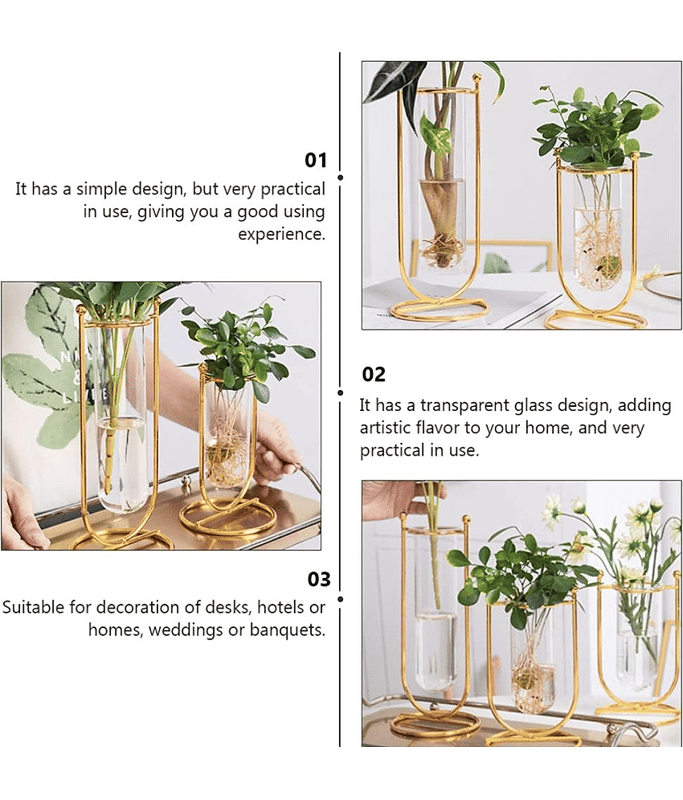 01

It has a simple design, but very practical in use, giving you a good using experience.

02

It has a transparent glass design, adding artistic flavor to your home, and very practical in use.

03

Suitable for decoration of desks, hotels or homes, weddings or banquets.