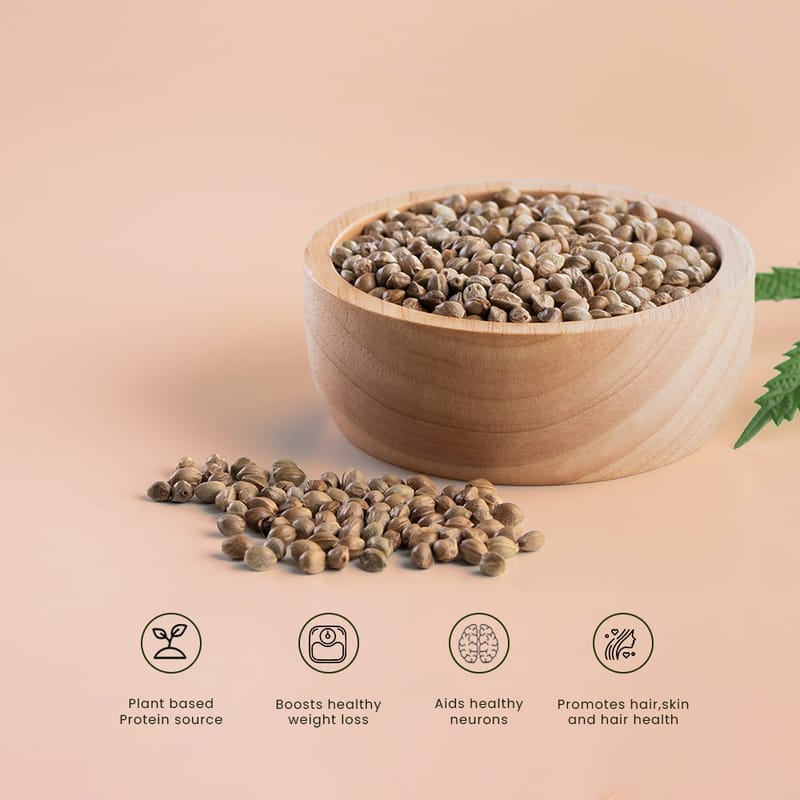 Plant based
Protein source

Boosts healthy
weight loss

Aids healthy
neurons

Promotes hair,skin
and hair health