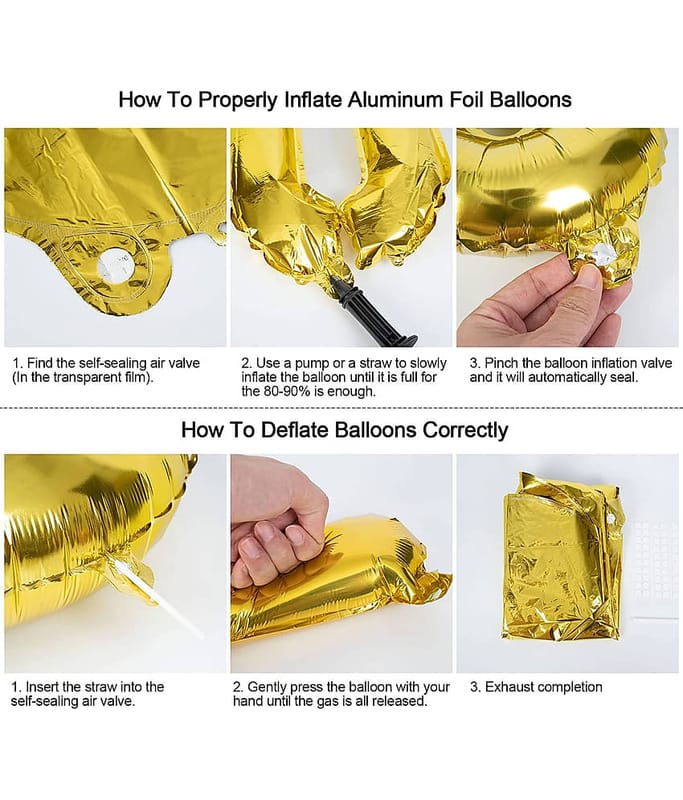 How To Properly Inflate Aluminum Foil Balloons

1. Find the self-sealing air valve (In the transparent film).

2. Use a pump or a straw to slowly inflate the balloon until it is full for the 80-90% is enough.

3. Pinch the balloon inflation valve and it will automatically seal.

How To Deflate Balloons Correctly

1. Insert the straw into the self-sealing air valve.

2. Gently press the balloon with your hand until the gas is all released.

3. Exhaust completion