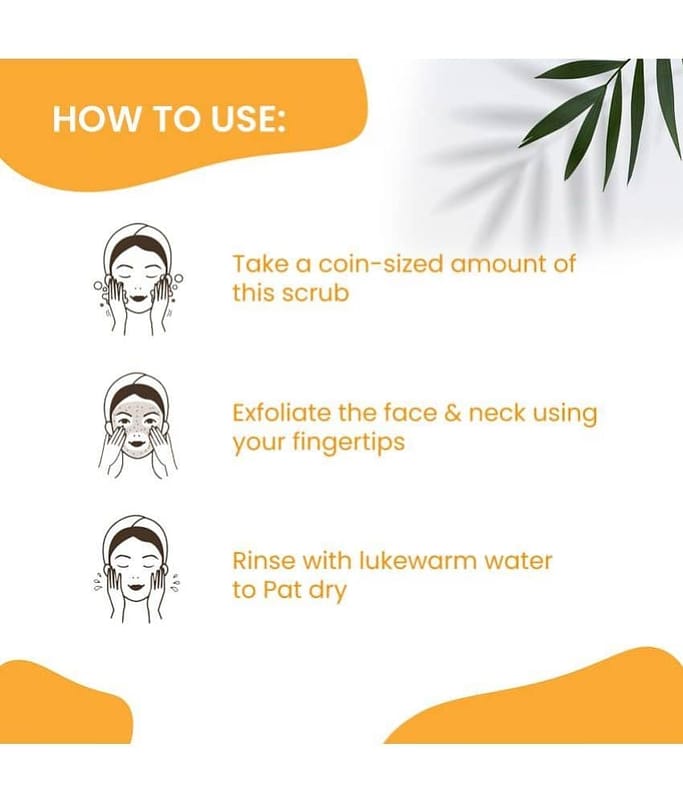 HOW TO USE:

Take a coin-sized amount of this scrub

Exfoliate the face & neck using your fingertips

Rinse with lukewarm water to Pat dry