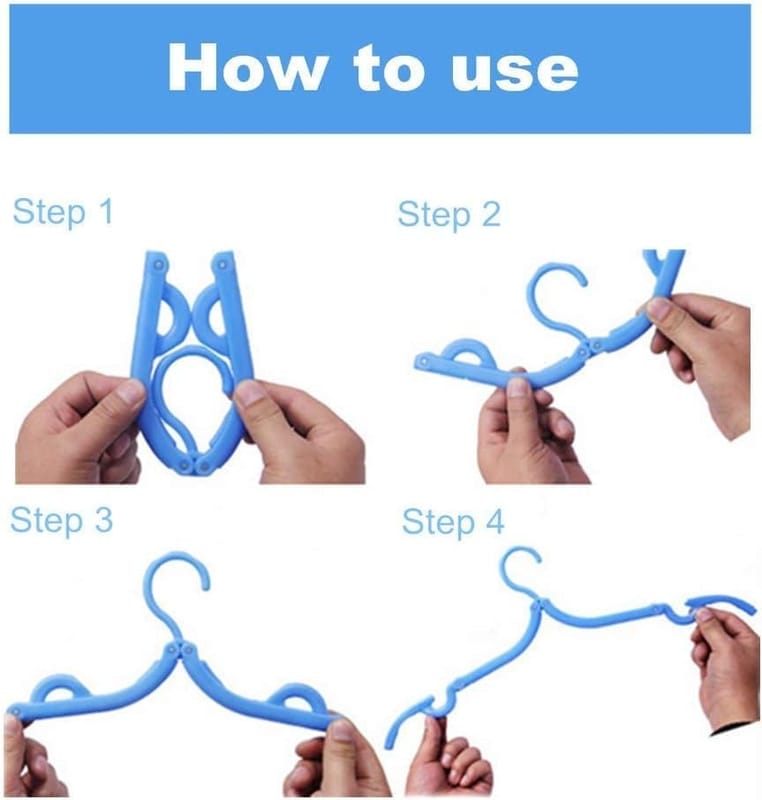 How to use

Step 1

Step 2

Step 3

Step 4