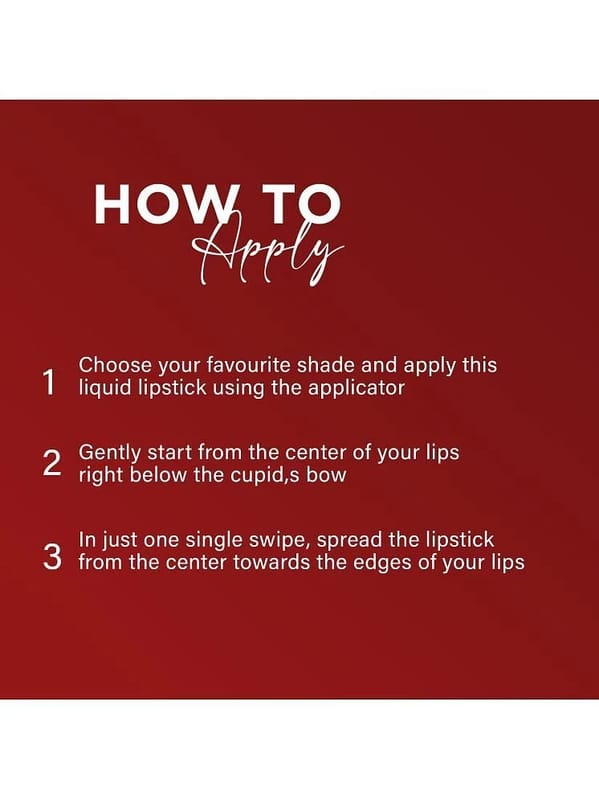 HOW TO
Apply

1 Choose your favourite shade and apply this liquid lipstick using the applicator

2 Gently start from the center of your lips right below the cupid,s bow

3 In just one single swipe, spread the lipstick from the center towards the edges of your lips