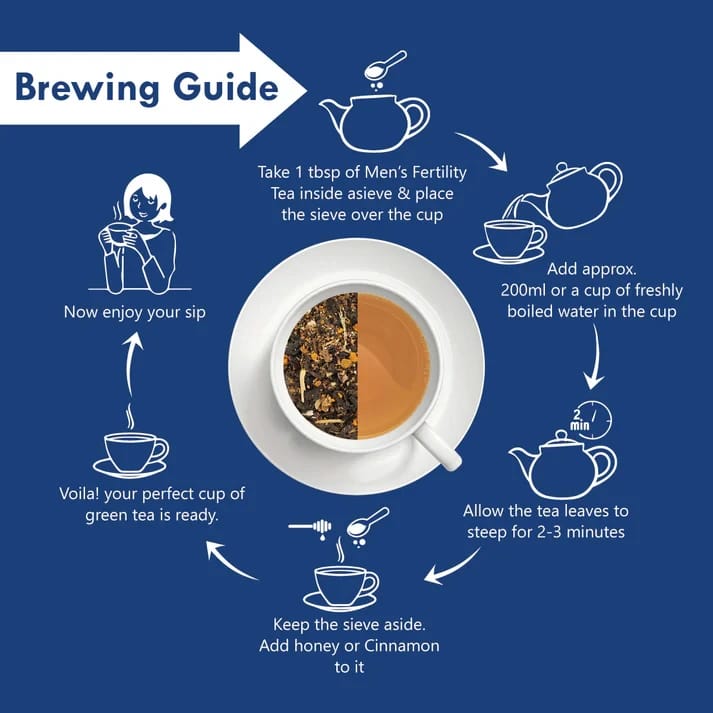 Brewing Guide

Take 1 tbsp of Men's Fertility Tea inside asieve & place the sieve over the cup

Add approx. 200ml or a cup of freshly boiled water in the cup

2 min

Allow the tea leaves to steep for 2-3 minutes

Keep the sieve aside. Add honey or Cinnamon to it

Voila! your perfect cup of green tea is ready.

Now enjoy your sip