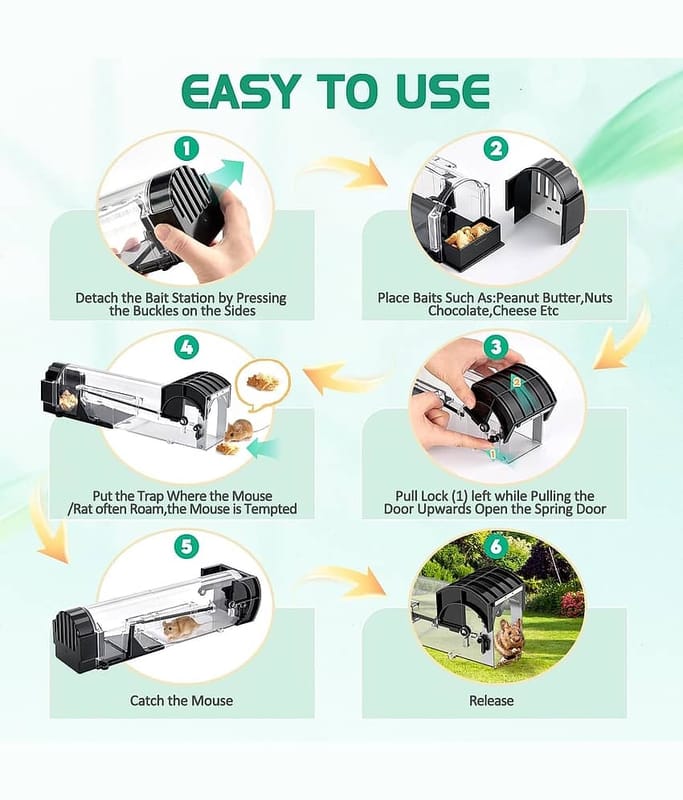 EASY TO USE

1

Detach the Bait Station by Pressing the Buckles on the Sides

2

Place Baits Such As:Peanut Butter,Nuts Chocolate,Cheese Etc

4

Put the Trap Where the Mouse /Rat often Roam,the Mouse is Tempted

3

2

1

Pull Lock (1) left while Pulling the Door Upwards Open the Spring Door

5

Catch the Mouse

6

Release