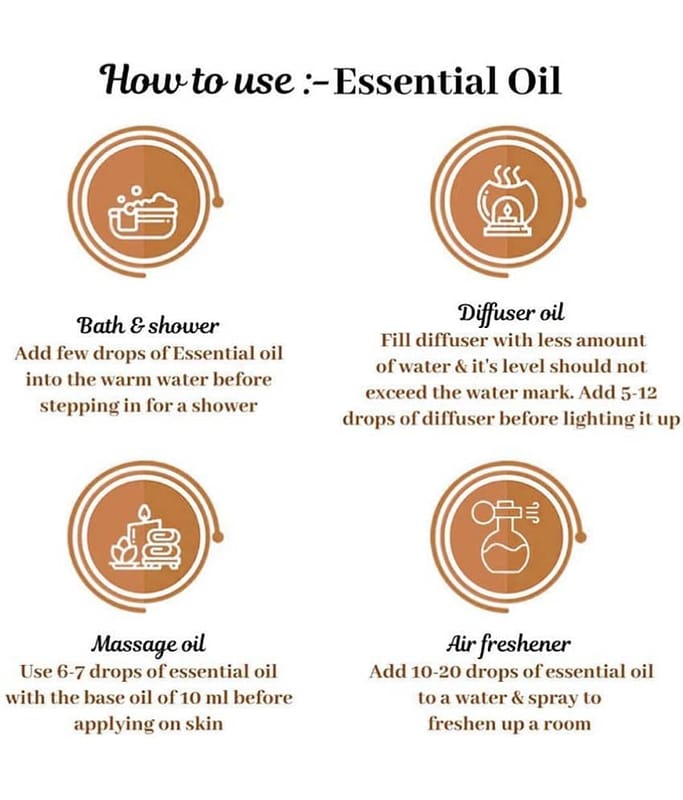 How to use :- Essential Oil

Bath & shower
Add few drops of Essential oil into the warm water before stepping in for a shower

Diffuser oil
Fill diffuser with less amount of water & it's level should not exceed the water mark. Add 5-12 drops of diffuser before lighting it up

Massage oil
Use 6-7 drops of essential oil with the base oil of 10 ml before applying on skin

Air freshener
Add 10-20 drops of essential oil to a water & spray to freshen up a room