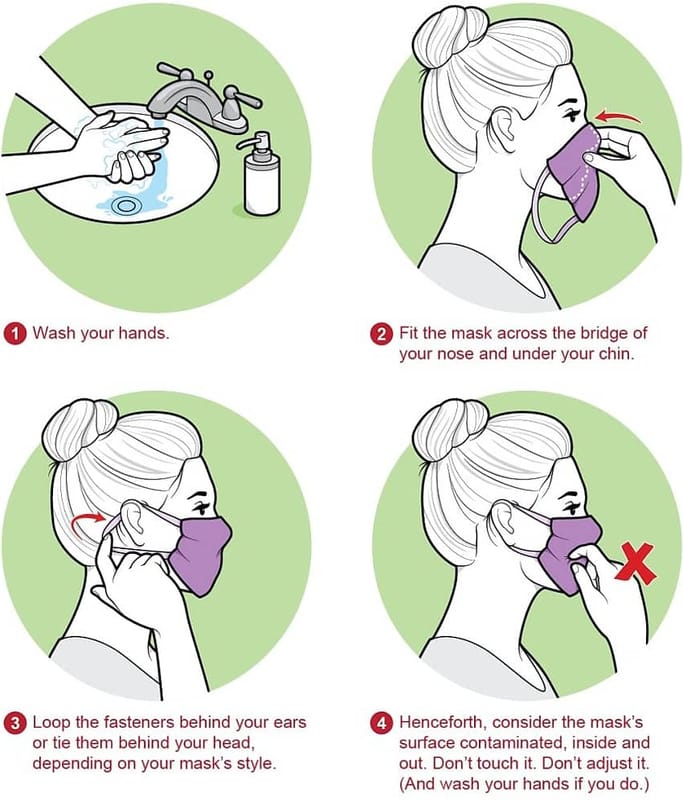 1 Wash your hands.

2 Fit the mask across the bridge of your nose and under your chin.

3 Loop the fasteners behind your ears or tie them behind your head, depending on your mask's style.

4 Henceforth, consider the mask's surface contaminated, inside and out. Don't touch it. Don't adjust it. (And wash your hands if you do.)