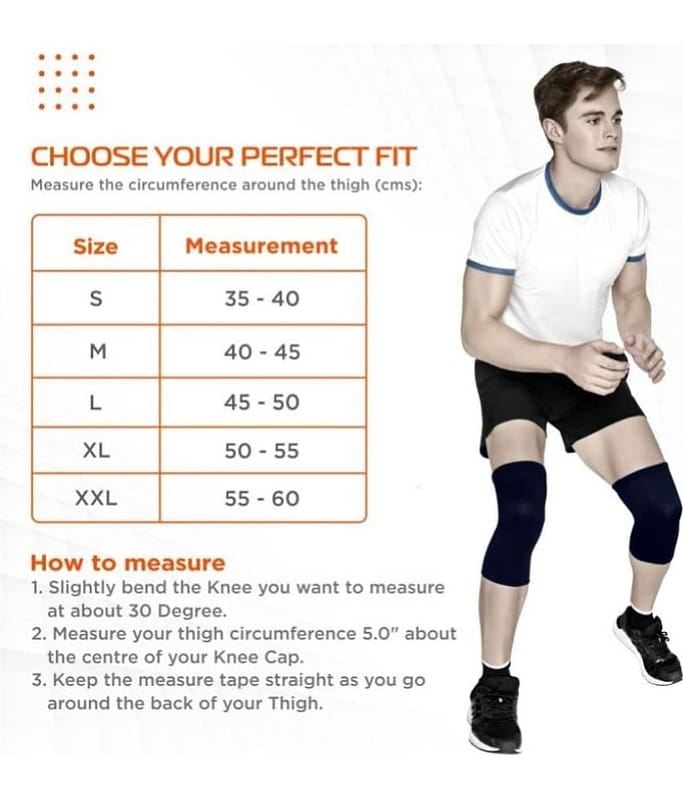 CHOOSE YOUR PERFECT FIT
Measure the circumference around the thigh (cms):

| Size | Measurement |
|---|---|
| S | 35 - 40 |
| M | 40 - 45 |
| L | 45 - 50 |
| XL | 50 - 55 |
| XXL | 55 - 60 |

How to measure
1. Slightly bend the Knee you want to measure at about 30 Degree.
2. Measure your thigh circumference 5.0" about the centre of your Knee Cap.
3. Keep the measure tape straight as you go around the back of your Thigh.