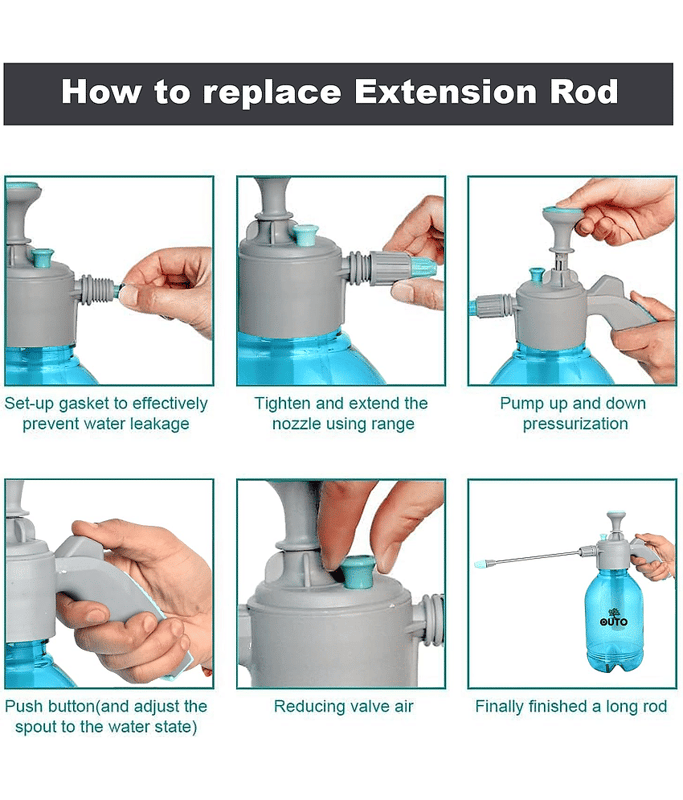 How to replace Extension Rod

Set-up gasket to effectively prevent water leakage

Tighten and extend the nozzle using range

Pump up and down pressurization

Push button(and adjust the spout to the water state)

Reducing valve air

OUTO

Finally finished a long rod