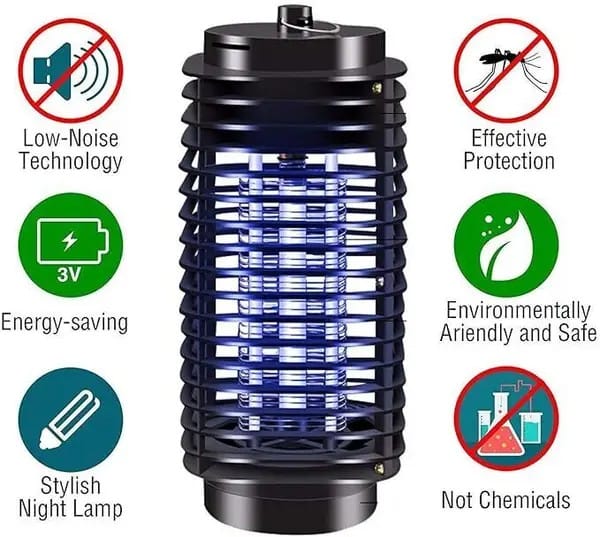 Low-Noise Technology

3V

Energy-saving

Stylish Night Lamp

Effective Protection

Environmentally Ariendly and Safe

Not Chemicals