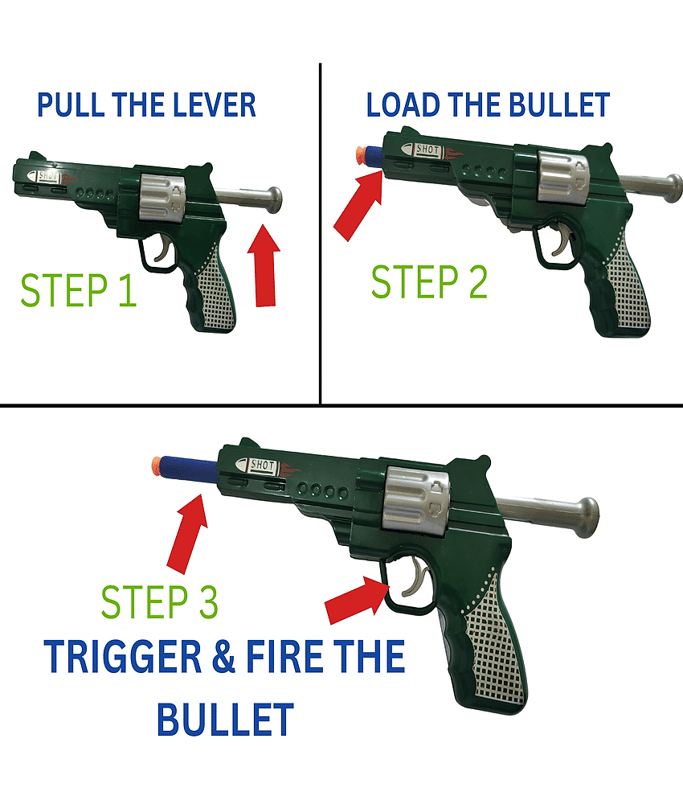 PULL THE LEVER

SHOT

STEP 1

LOAD THE BULLET

SHOT

STEP 2

SHOT

STEP 3

TRIGGER & FIRE THE BULLET