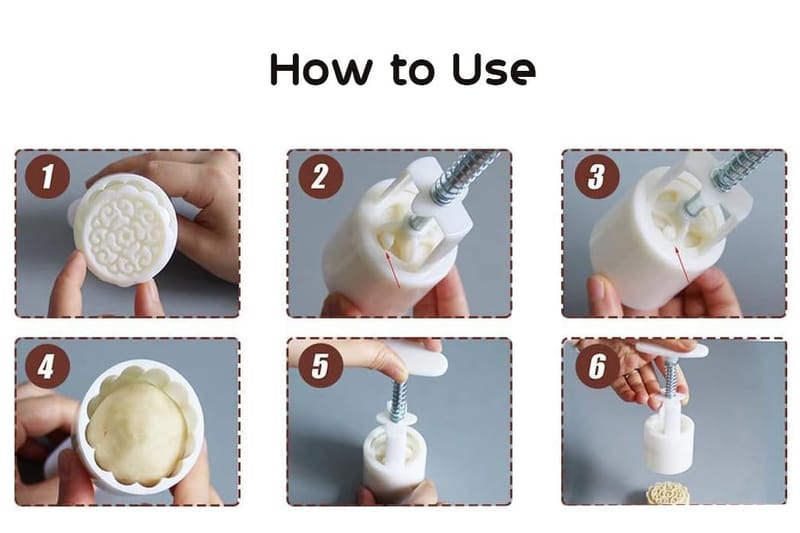 How to Use

1

2

3

4

5

6