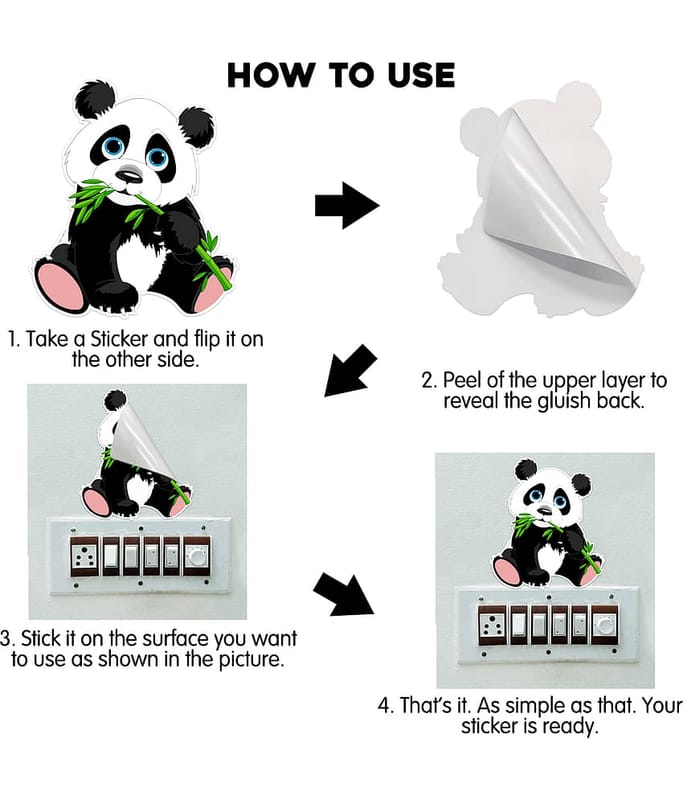 HOW TO USE

1. Take a Sticker and flip it on the other side.

2. Peel of the upper layer to reveal the gluish back.

3. Stick it on the surface you want to use as shown in the picture.

4. That's it. As simple as that. Your sticker is ready.