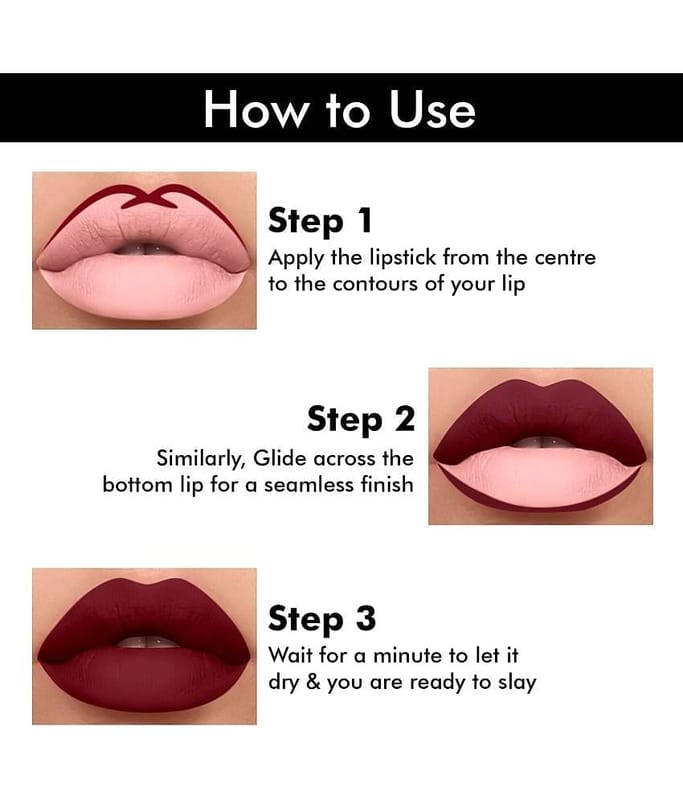 How to Use

Step 1
Apply the lipstick from the centre to the contours of your lip

Step 2
Similarly, Glide across the bottom lip for a seamless finish

Step 3
Wait for a minute to let it dry & you are ready to slay