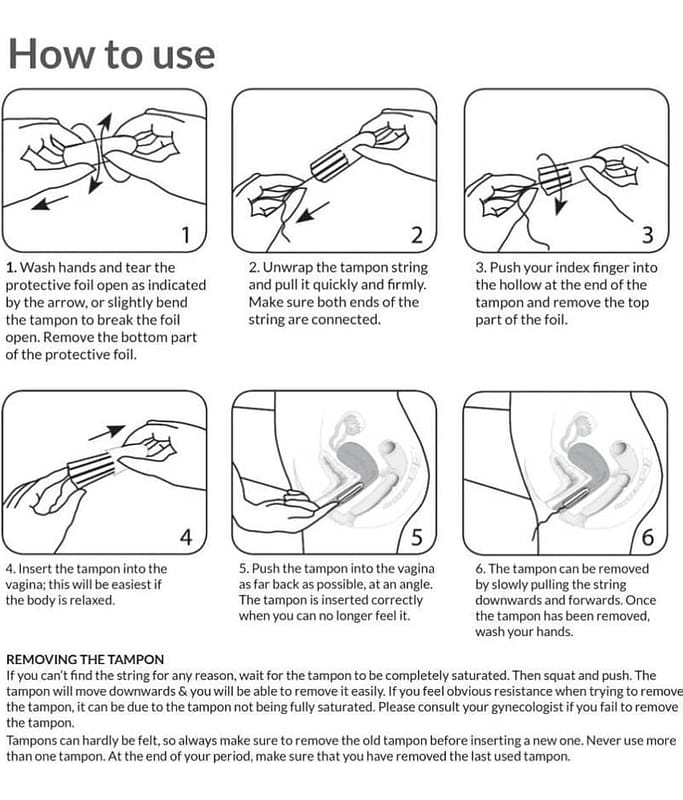 How to use

1

2

3

1. Wash hands and tear the protective foil open as indicated by the arrow, or slightly bend the tampon to break the foil open. Remove the bottom part of the protective foil.

2. Unwrap the tampon string and pull it quickly and firmly. Make sure both ends of the string are connected.

3. Push your index finger into the hollow at the end of the tampon and remove the top part of the foil.

4

5

6

4. Insert the tampon into the vagina; this will be easiest if the body is relaxed.

5. Push the tampon into the vagina as far back as possible, at an angle. The tampon is inserted correctly when you can no longer feel it.

6. The tampon can be removed by slowly pulling the string downwards and forwards. Once the tampon has been removed, wash your hands.

REMOVING THE TAMPON
If you can't find the string for any reason, wait for the tampon to be completely saturated. Then squat and push. The tampon will move downwards & you will be able to remove it easily. If you feel obvious resistance when trying to remove the tampon, it can be due to the tampon not being fully saturated. Please consult your gynecologist if you fail to remove the tampon.
Tampons can hardly be felt, so always make sure to remove the old tampon before inserting a new one. Never use more than one tampon. At the end of your period, make sure that you have removed the last used tampon.