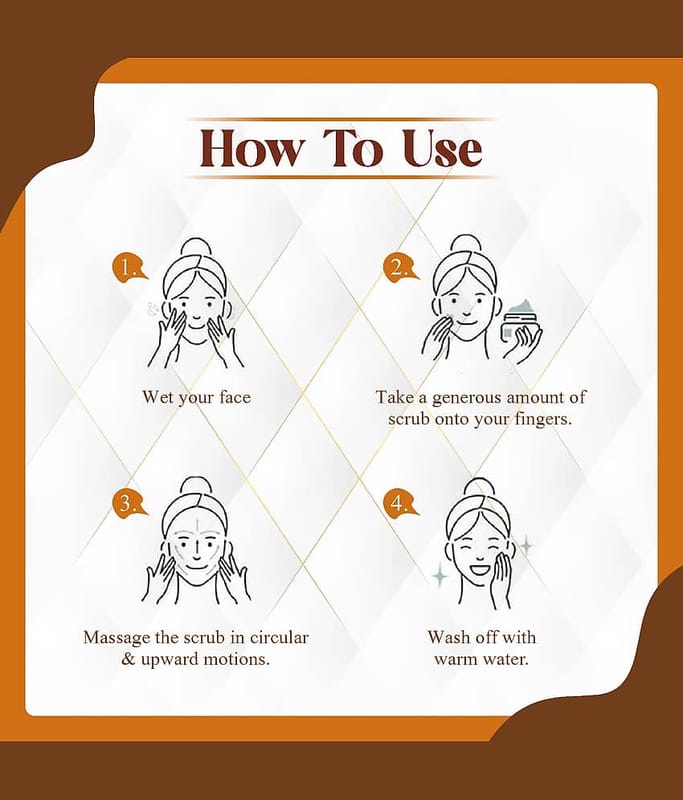 How To Use

1.

Wet your face

2.

Take a generous amount of scrub onto your fingers.

3.

Massage the scrub in circular & upward motions.

4.

Wash off with warm water.