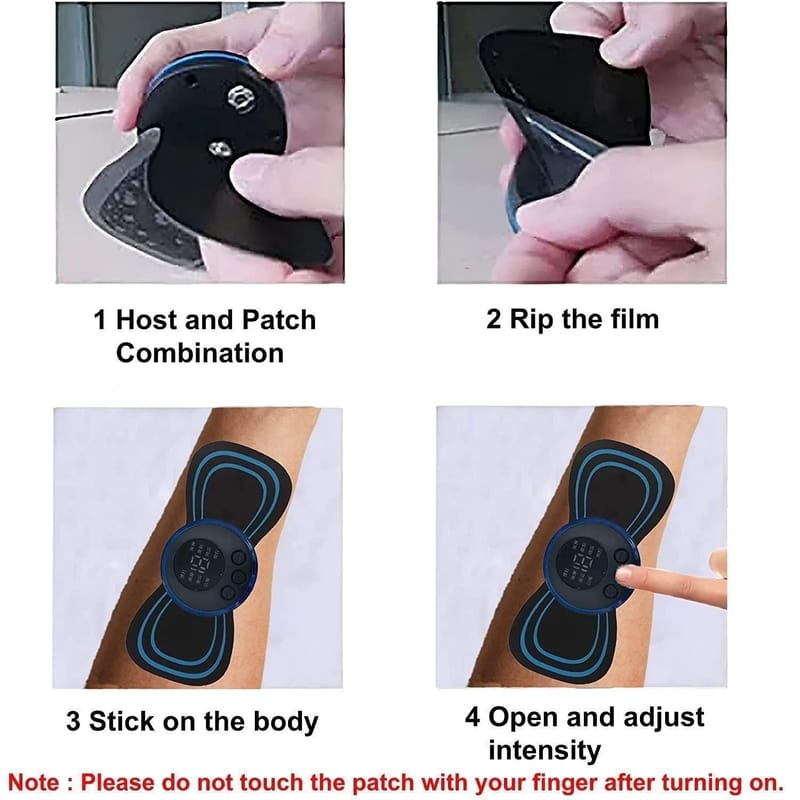 1 Host and Patch Combination

2 Rip the film

3 Stick on the body

4 Open and adjust intensity

Note : Please do not touch the patch with your finger after turning on.