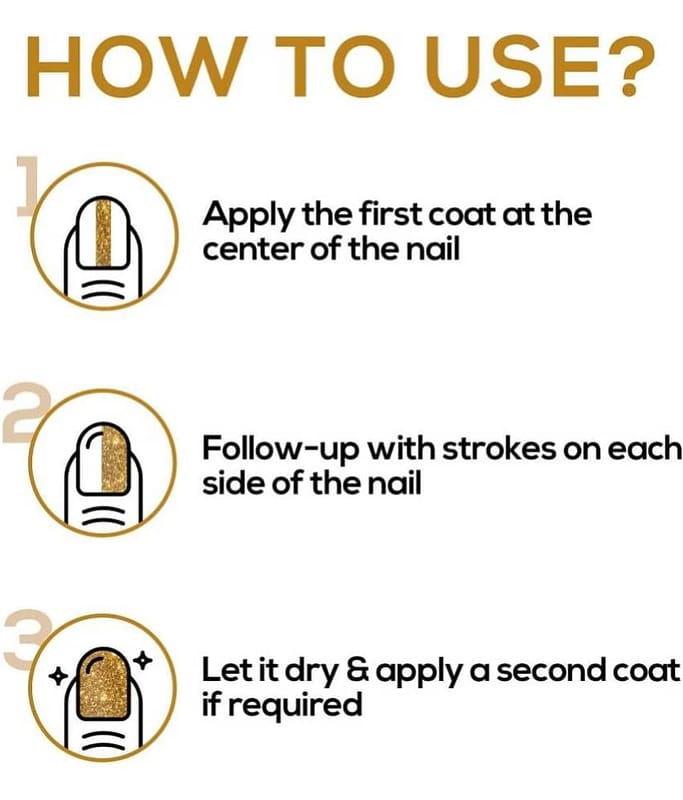 HOW TO USE?

1

Apply the first coat at the center of the nail

2

Follow-up with strokes on each side of the nail

3

Let it dry & apply a second coat if required