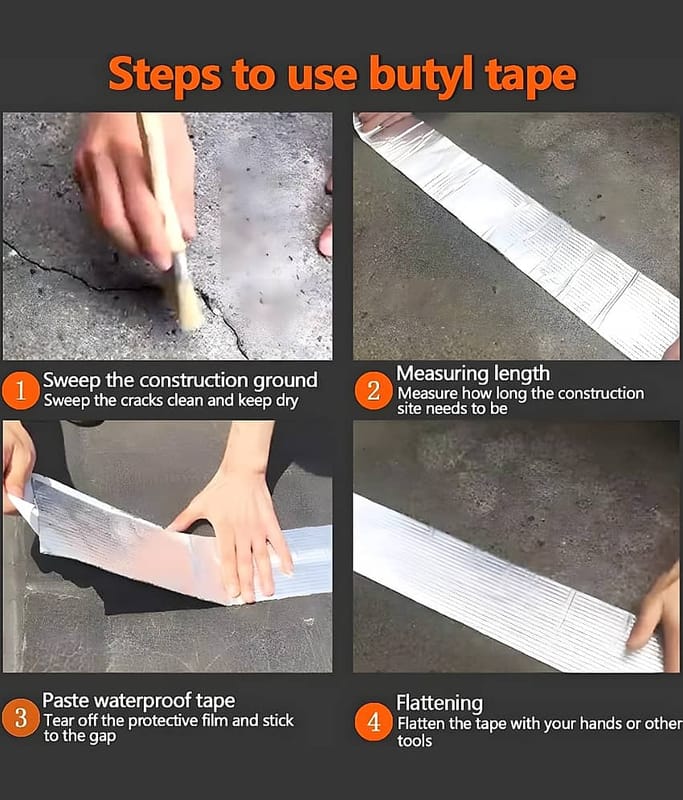 Steps to use butyl tape

1 Sweep the construction ground
Sweep the cracks clean and keep dry

2 Measuring length
Measure how long the construction site needs to be

3 Paste waterproof tape
Tear off the protective film and stick to the gap

4 Flattening
Flatten the tape with your hands or other tools