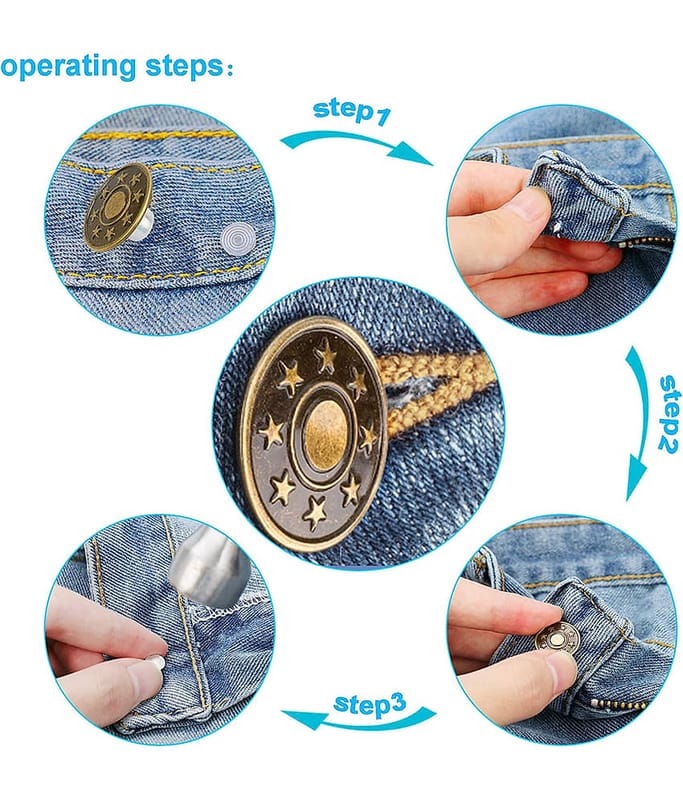 operating steps：

step1

step2

step3