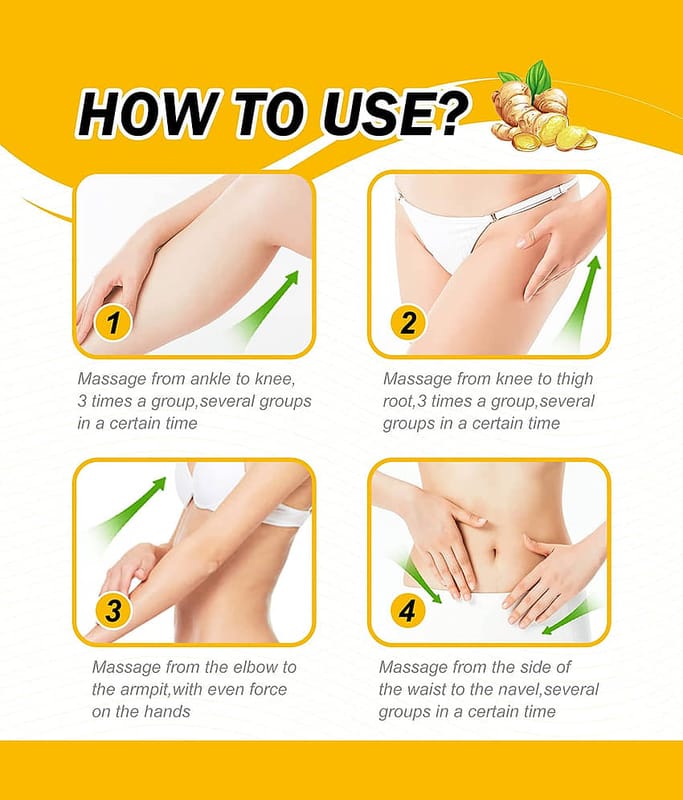 HOW TO USE?

1

Massage from ankle to knee, 3 times a group,several groups in a certain time

2

Massage from knee to thigh root,3 times a group,several groups in a certain time

3

Massage from the elbow to the armpit,with even force on the hands

4

Massage from the side of the waist to the navel,several groups in a certain time