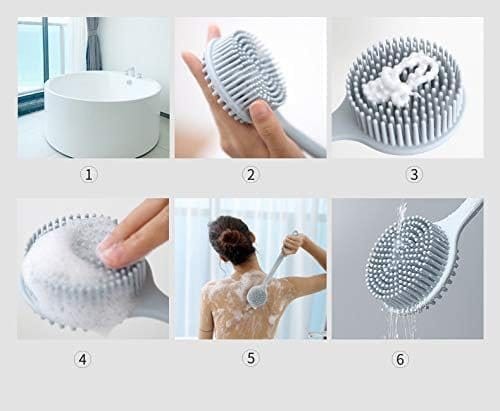 ①

②

③

④

⑤

⑥