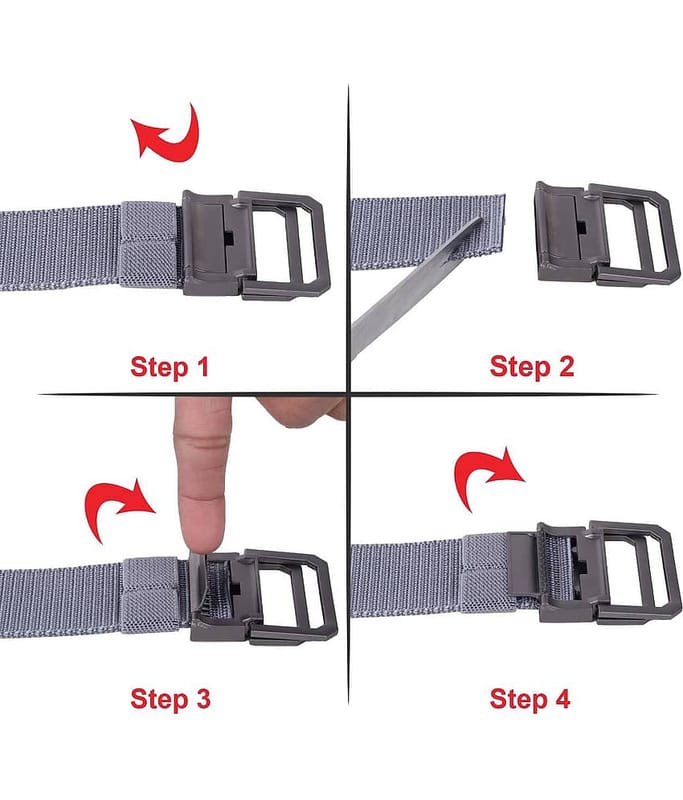 Step 1

Step 2

Step 3

Step 4