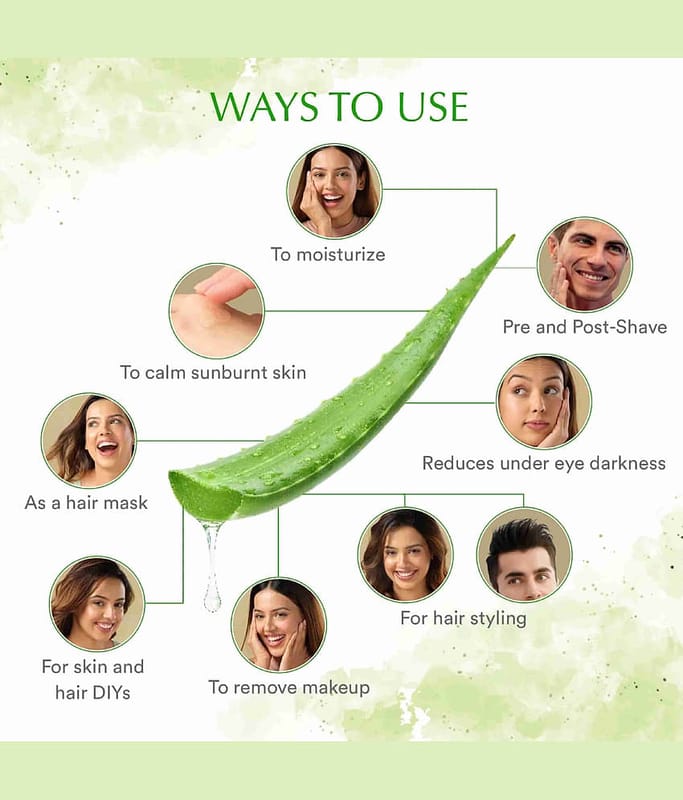 WAYS TO USE

To moisturize

Pre and Post-Shave

To calm sunburnt skin

Reduces under eye darkness

As a hair mask

For hair styling

For skin and hair DIYs

To remove makeup