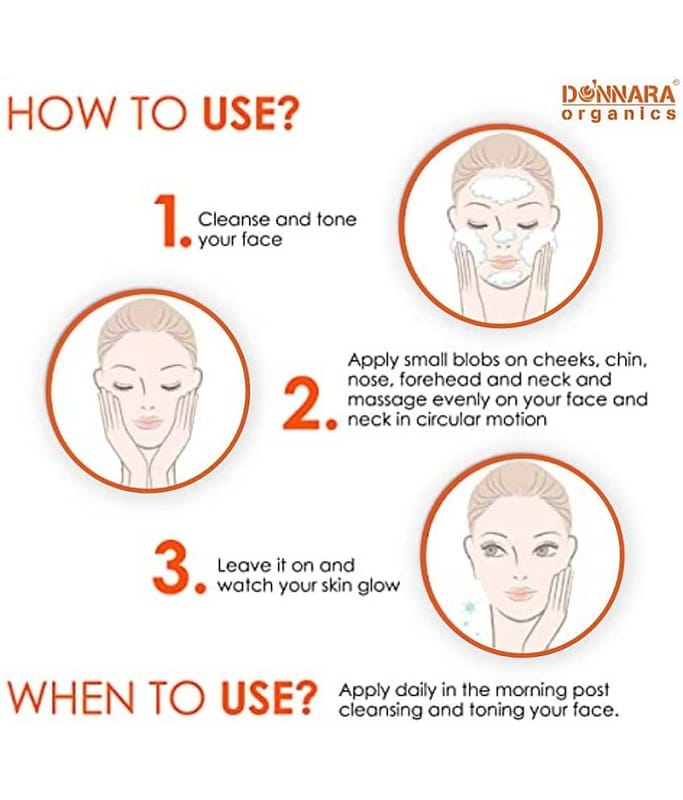 HOW TO USE?

DONNARA®
organics

1. Cleanse and tone your face

2. Apply small blobs on cheeks, chin, nose, forehead and neck and massage evenly on your face and neck in circular motion

3. Leave it on and watch your skin glow

WHEN TO USE? Apply daily in the morning post cleansing and toning your face.