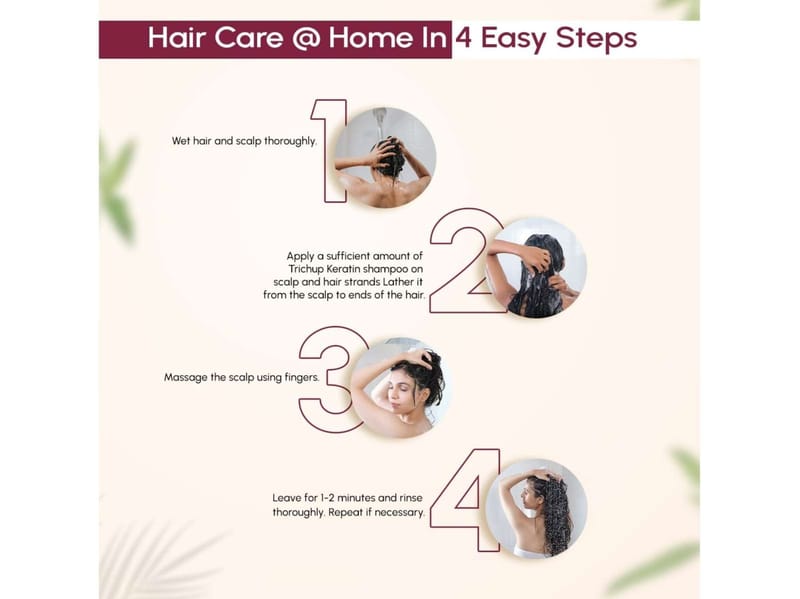 Hair Care @ Home In 4 Easy Steps

1
Wet hair and scalp thoroughly.

2
Apply a sufficient amount of Trichup Keratin shampoo on scalp and hair strands Lather it from the scalp to ends of the hair.

3
Massage the scalp using fingers.

4
Leave for 1-2 minutes and rinse thoroughly. Repeat if necessary.