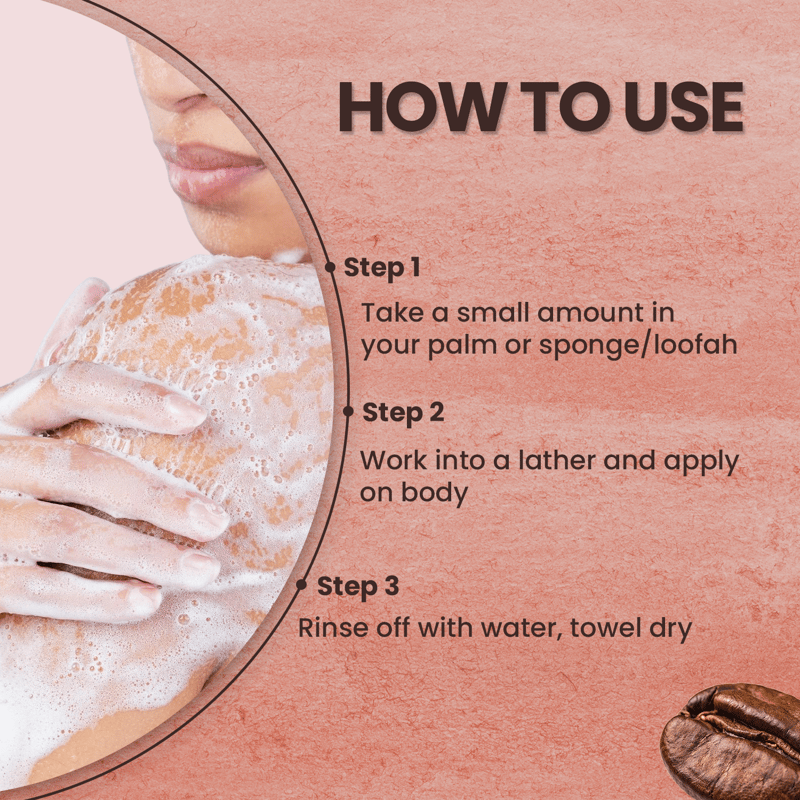 HOW TO USE

Step 1

Take a small amount in your palm or sponge/loofah

Step 2

Work into a lather and apply on body

Step 3

Rinse off with water, towel dry