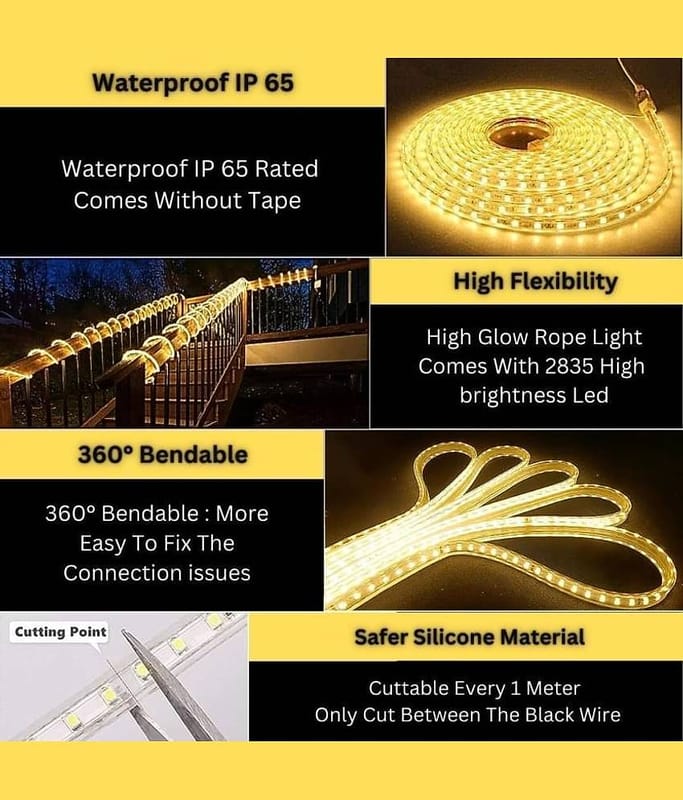 Waterproof IP 65

Waterproof IP 65 Rated
Comes Without Tape

High Flexibility

High Glow Rope Light
Comes With 2835 High
brightness Led

360° Bendable

360° Bendable : More
Easy To Fix The
Connection issues

Cutting Point

Safer Silicone Material

Cuttable Every 1 Meter
Only Cut Between The Black Wire