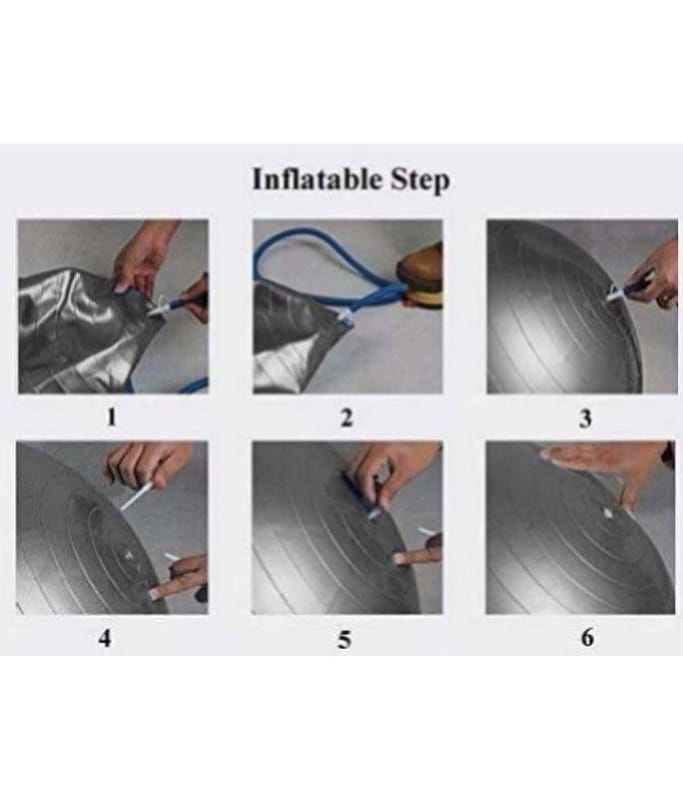 Inflatable Step

1

2

3

4

5

6