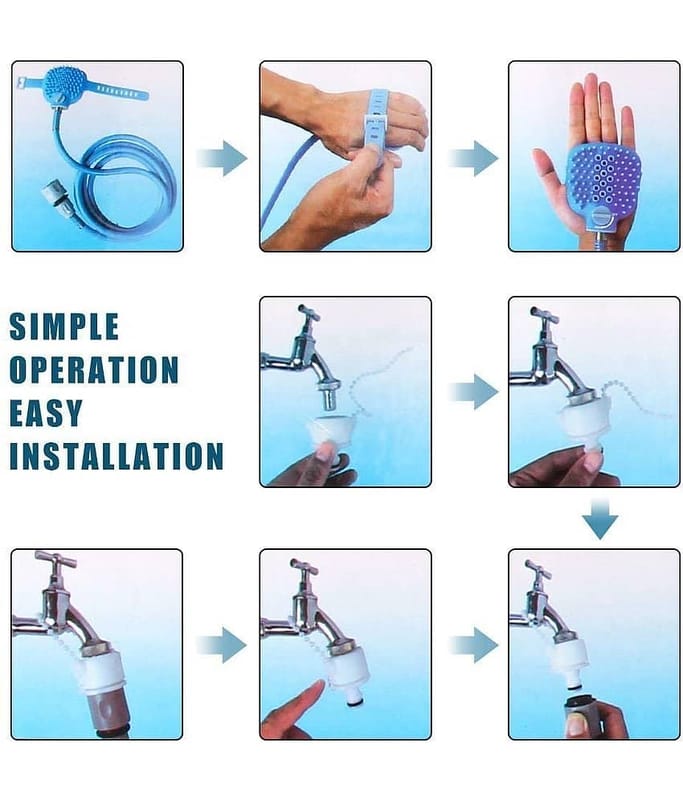 SIMPLE
OPERATION
EASY
INSTALLATION