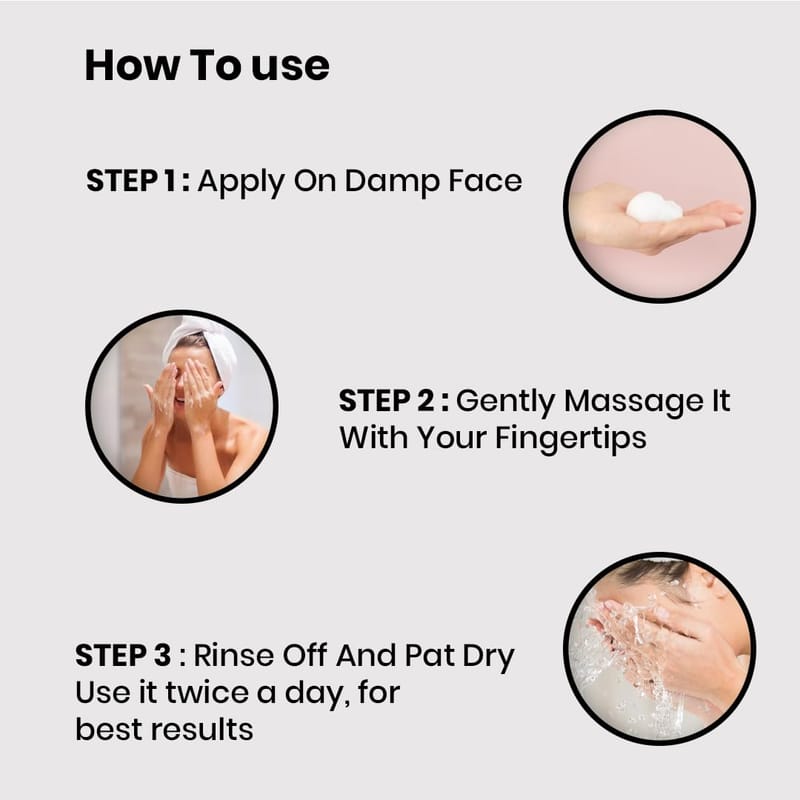 How To use

STEP 1 : Apply On Damp Face

STEP 2 : Gently Massage It With Your Fingertips

STEP 3 : Rinse Off And Pat Dry
Use it twice a day, for best results