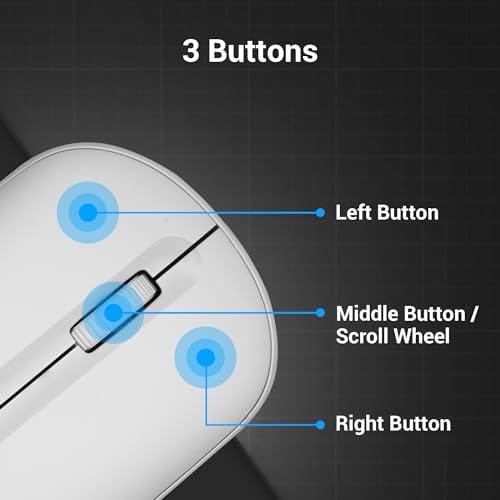 3 Buttons

Left Button

Middle Button / Scroll Wheel

Right Button