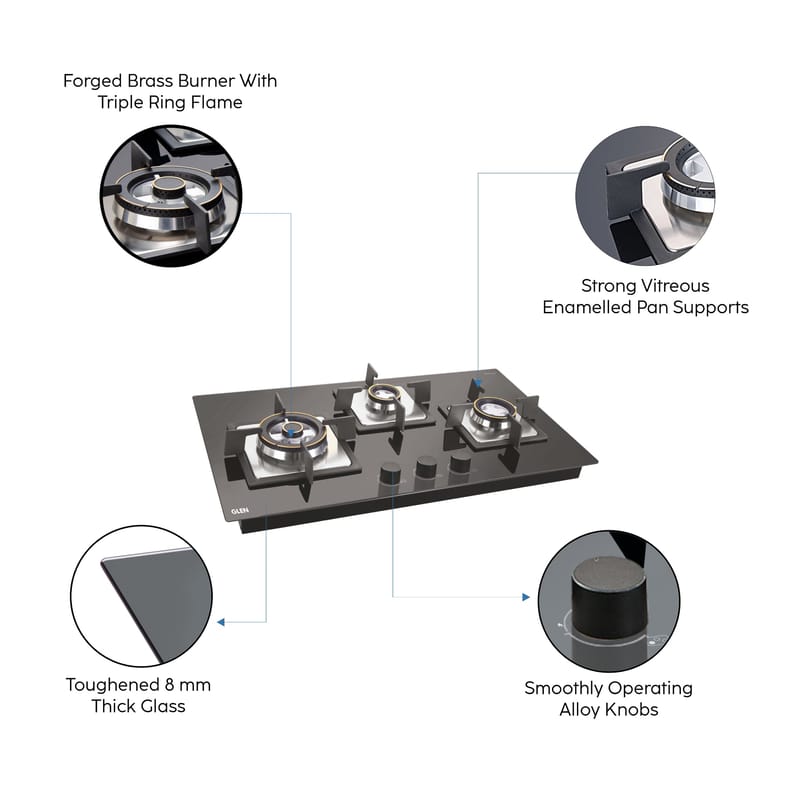 Forged Brass Burner With Triple Ring Flame

Strong Vitreous Enamelled Pan Supports

GLEN

Toughened 8 mm Thick Glass

Smoothly Operating Alloy Knobs