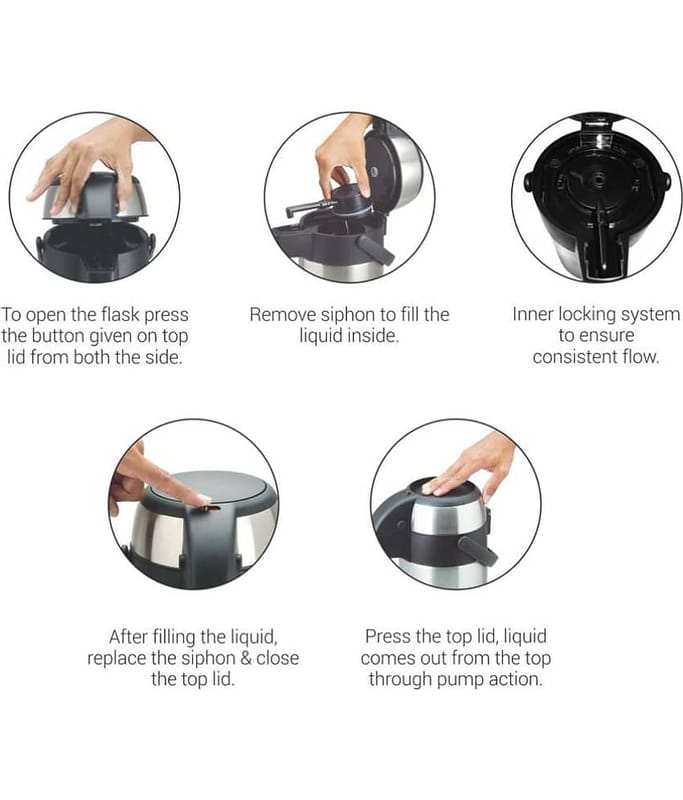 To open the flask press the button given on top lid from both the side.

Remove siphon to fill the liquid inside.

Inner locking system to ensure consistent flow.

After filling the liquid, replace the siphon & close the top lid.

Press the top lid, liquid comes out from the top through pump action.