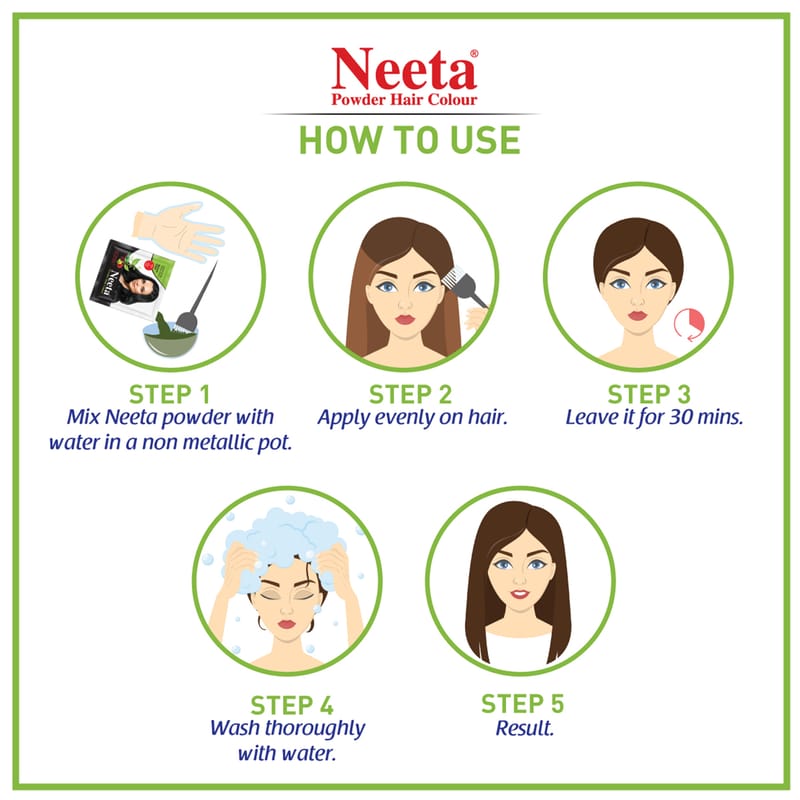 Neeta®
Powder Hair Colour

HOW TO USE

Neeta

STEP 1
Mix Neeta powder with water in a non metallic pot.

STEP 2
Apply evenly on hair.

STEP 3
Leave it for 30 mins.

STEP 4
Wash thoroughly with water.

STEP 5
Result.