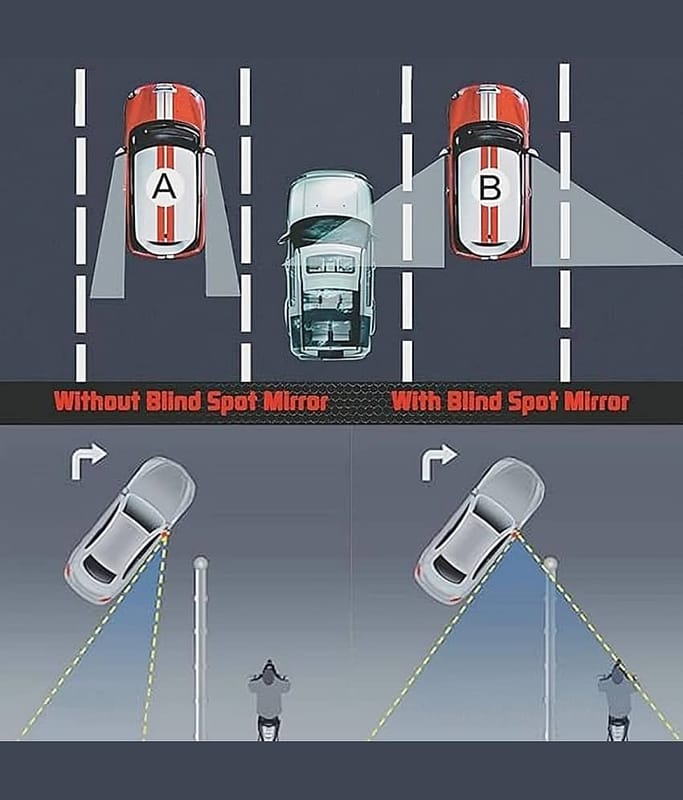 A

B

Without Blind Spot Mirror

With Blind Spot Mirror